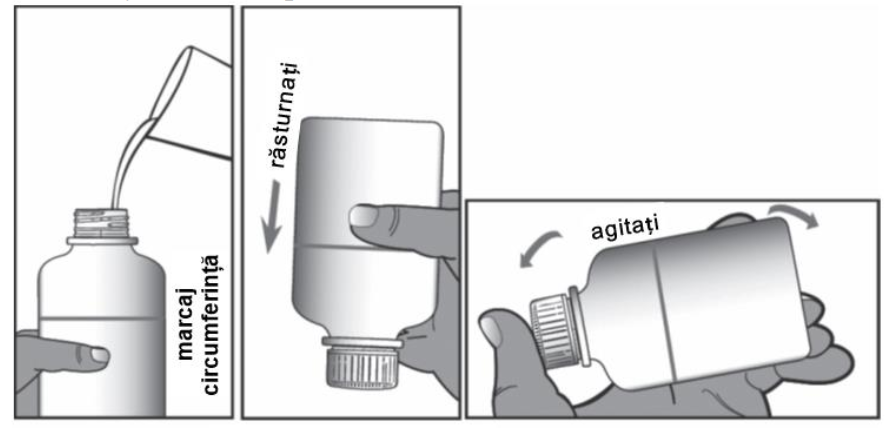 marcaj circumferință

răsturnați

agitați